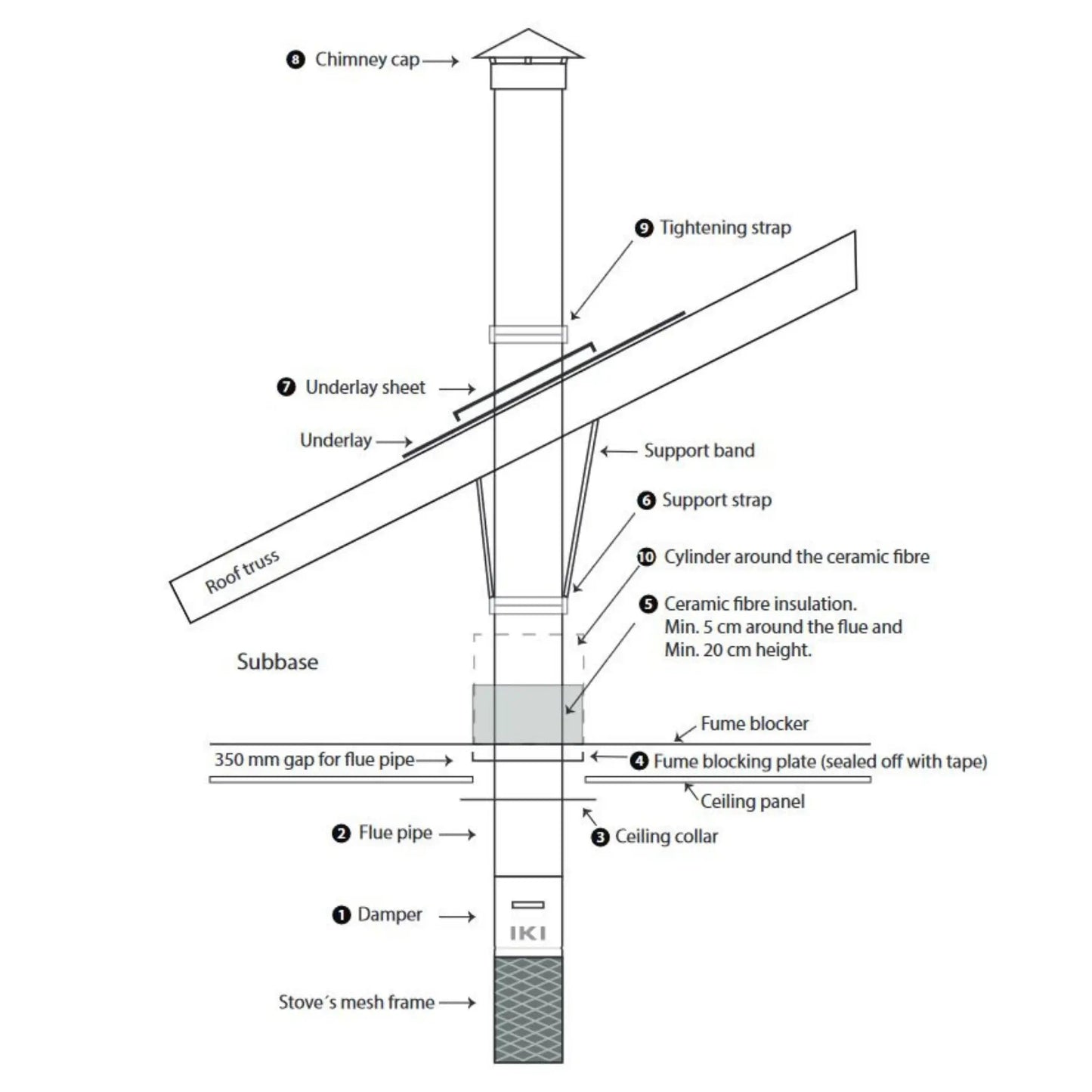 8 Chimney cap

9 Tightening strap

7 Underlay sheet

Underlay

Support band

6 Support strap

Roof truss

10 Cylinder around the ceramic fibre

5 Ceramic fibre insulation. Min. 5 cm around the flue and Min. 20 cm height.

Subbase

Fume blocker

350 mm gap for flue pipe

4 Fume blocking plate (sealed off with tape)

Ceiling panel

2 Flue pipe

3 Ceiling collar

1 Damper

IKI

Stove´s mesh frame